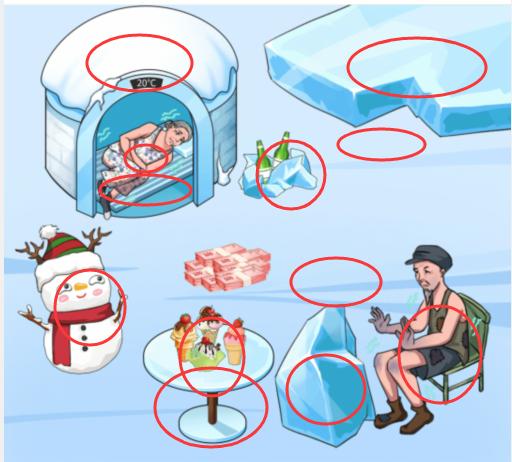 20°C